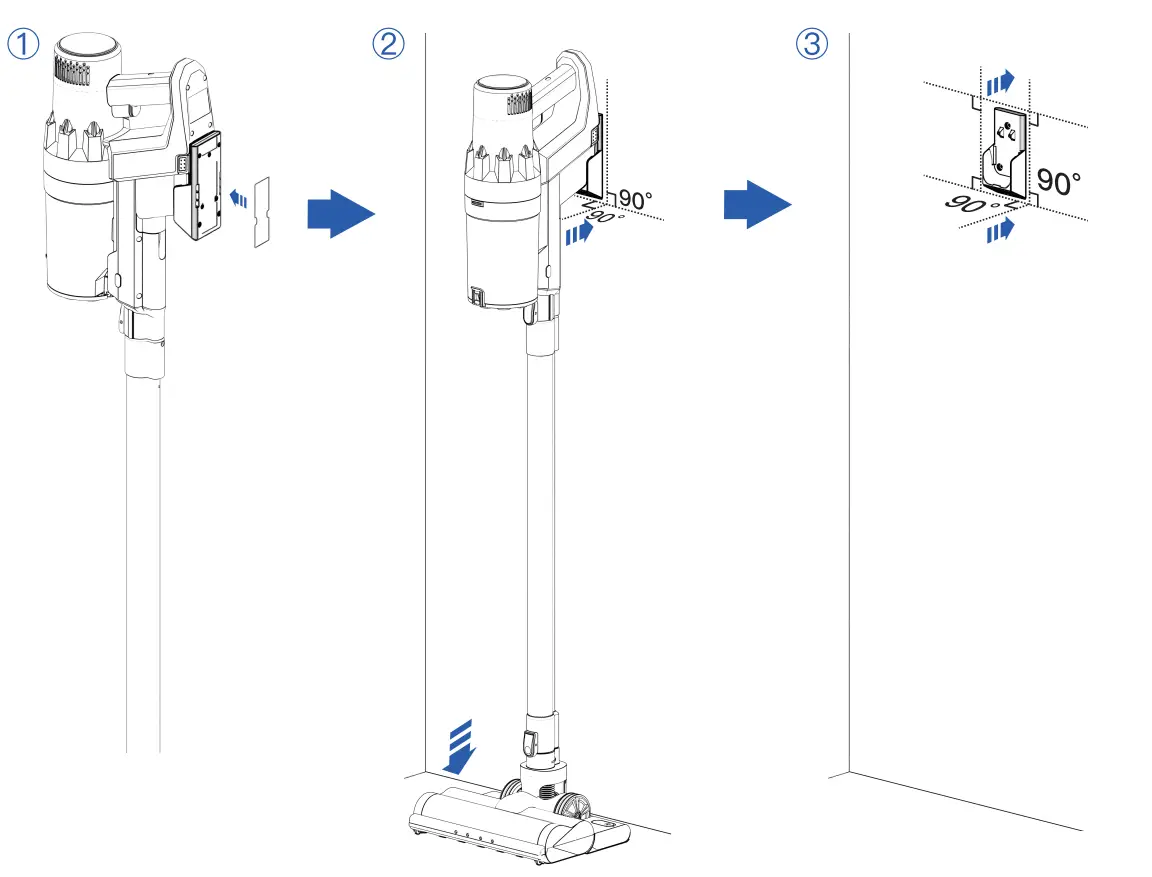 ①

②

90°

90°

③

90°

90°