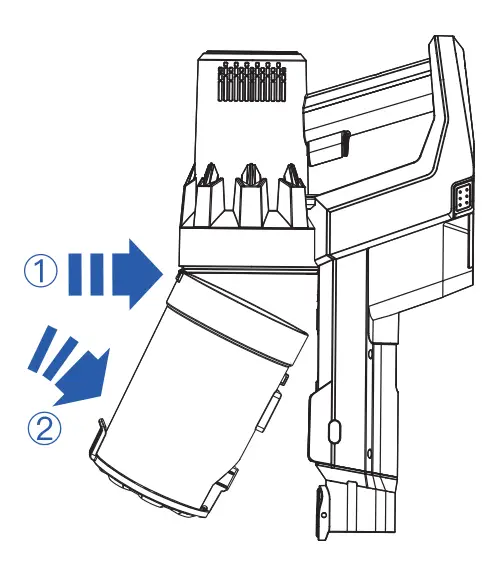 ①
②