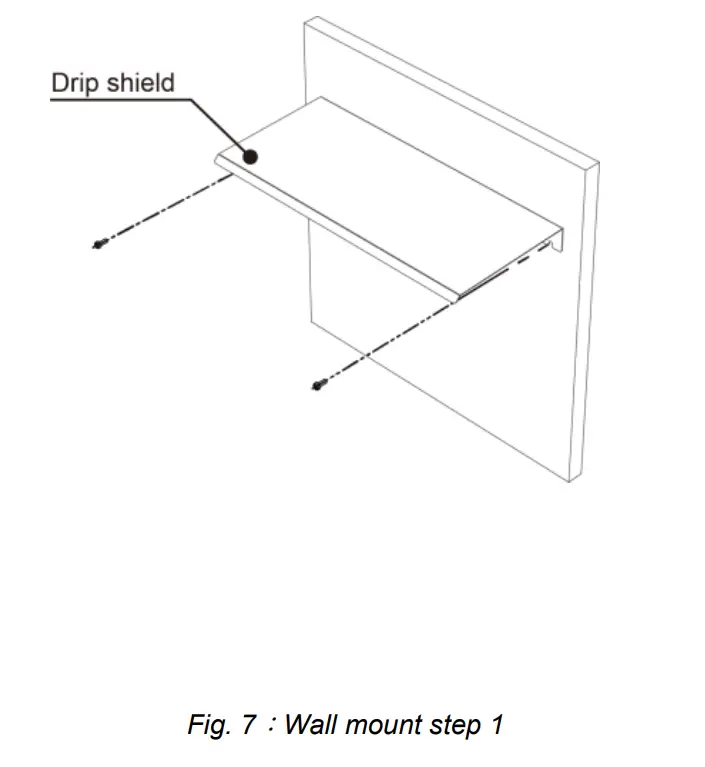 Drip shield

Fig. 7：Wall mount step 1