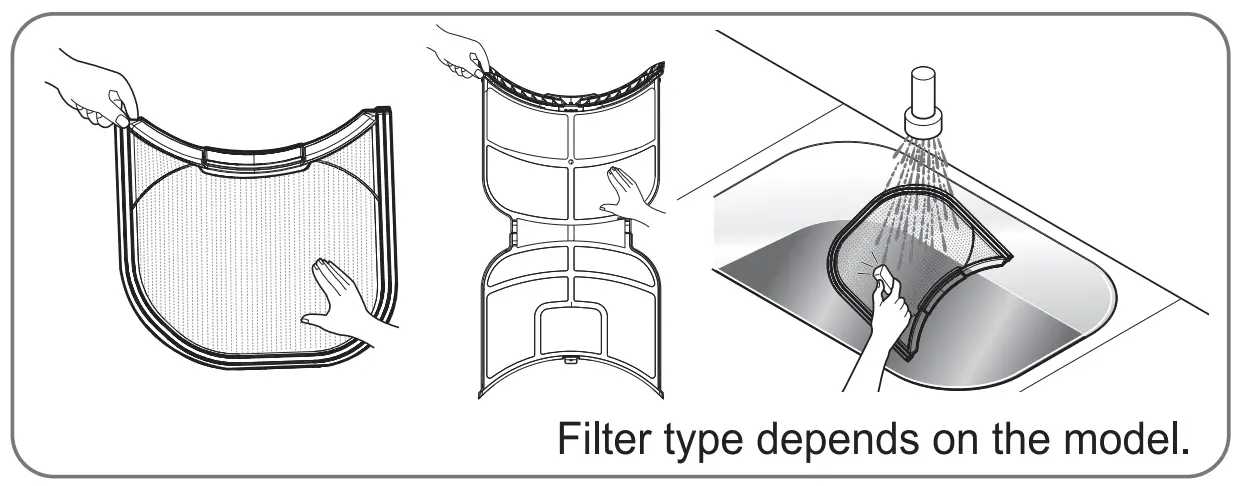 Filter type depends on the model.