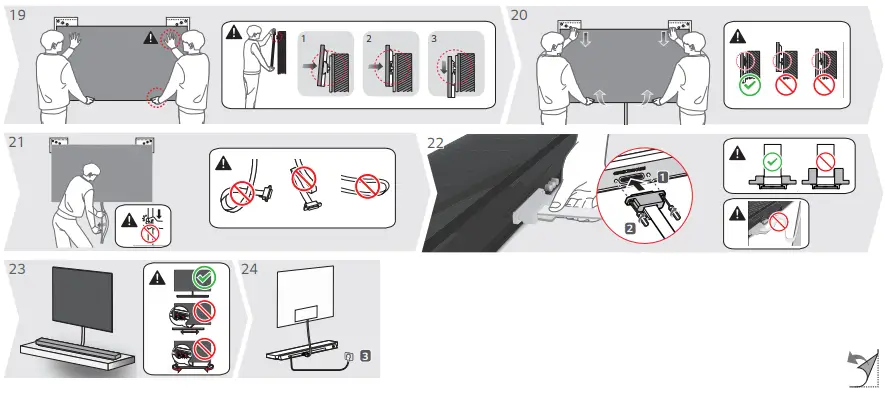 19

1 2 3

20

21

22

1

2

23

24

3