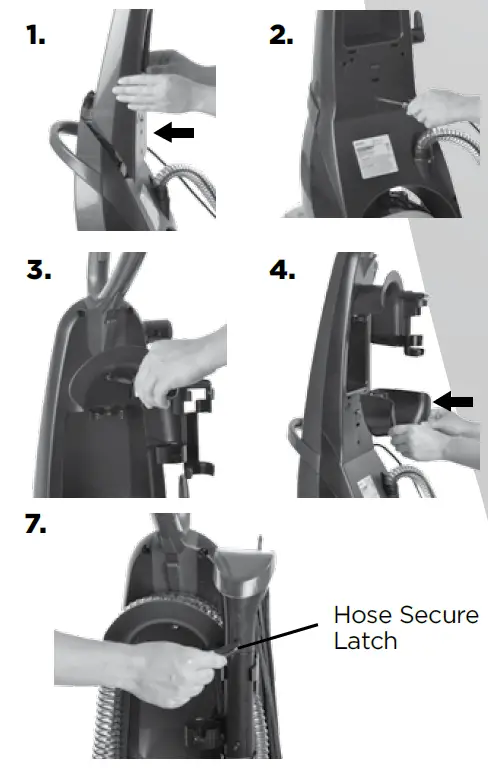 1.

2.

3.

4.

7.

Hose Secure Latch