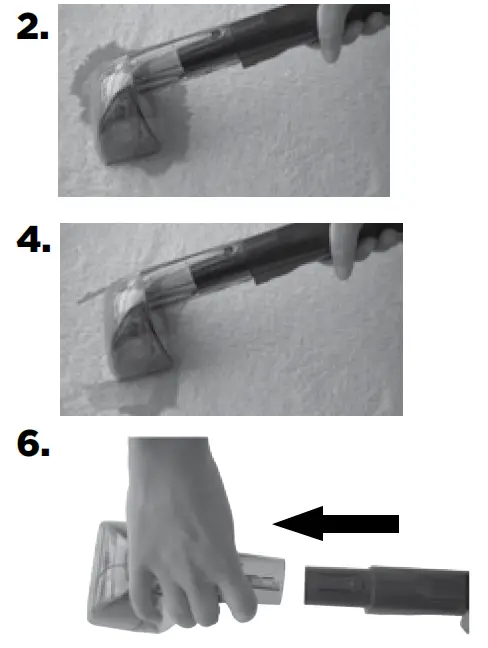 2.

4.

6.