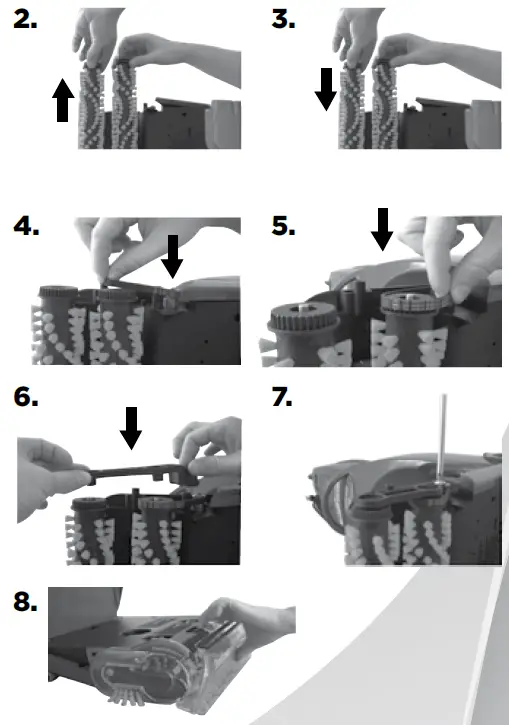 2.

3.

4.

5.

6.

7.

8.