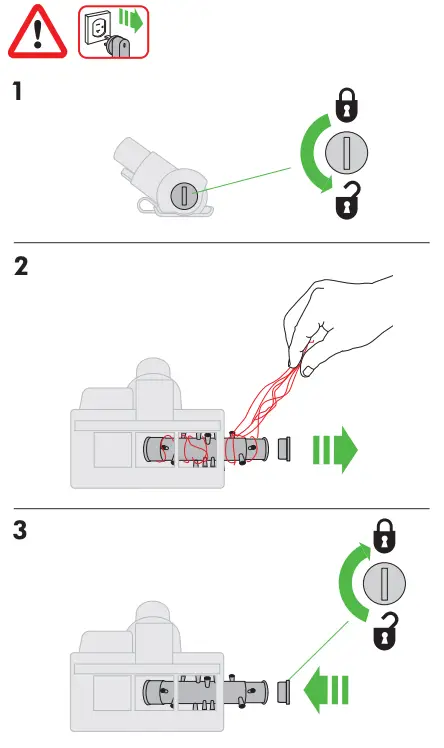 1

2

3