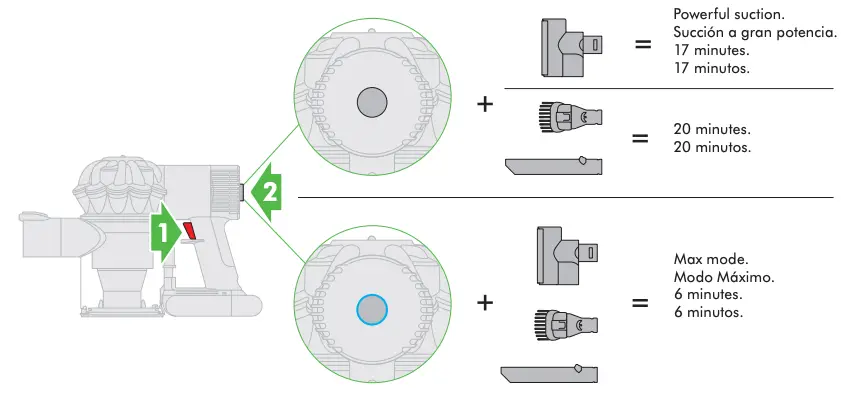 1

2

+

=

Powerful suction.
Succión a gran potencia.
17 minutes.
17 minutos.

=

20 minutes.
20 minutos.

+

=

Max mode.
Modo Máximo.
6 minutes.
6 minutos.