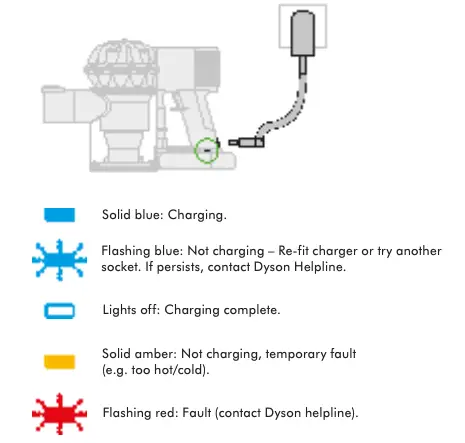 Solid blue: Charging.

Flashing blue: Not charging – Re-fit charger or try another socket. If persists, contact Dyson Helpline.

Lights off: Charging complete.

Solid amber: Not charging, temporary fault (e.g. too hot/cold).

Flashing red: Fault (contact Dyson helpline).