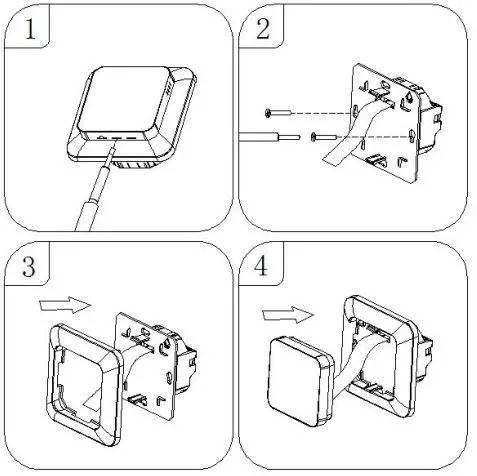 1

2

3

4