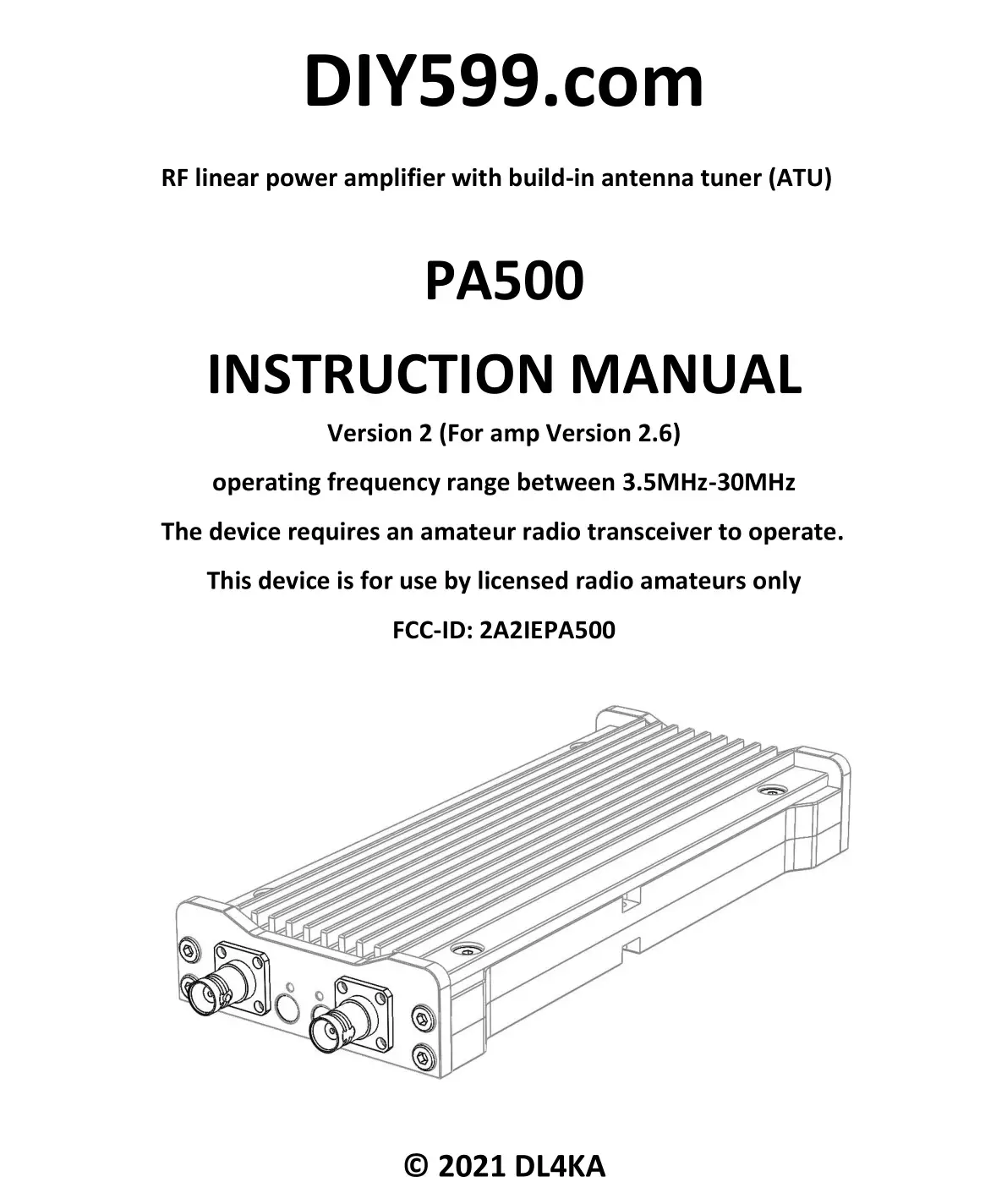 DIY599.com

RF linear power amplifier with build-in antenna tuner (ATU)

PA500

INSTRUCTION MANUAL

Version 2 (For amp Version 2.6)

operating frequency range between 3.5MHz-30MHz

The device requires an amateur radio transceiver to operate.

This device is for use by licensed radio amateurs only

FCC-ID: 2A2IEPA500

© 2021 DL4KA