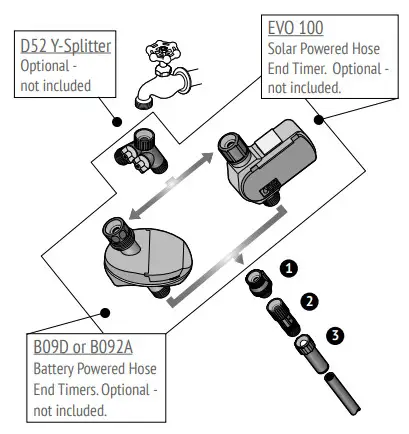 D52 Y-Splitter
Optional - not included

EVO 100
Solar Powered Hose End Timer. Optional - not included.

1

2

3

B09D or B092A
Battery Powered Hose End Timers. Optional - not included.