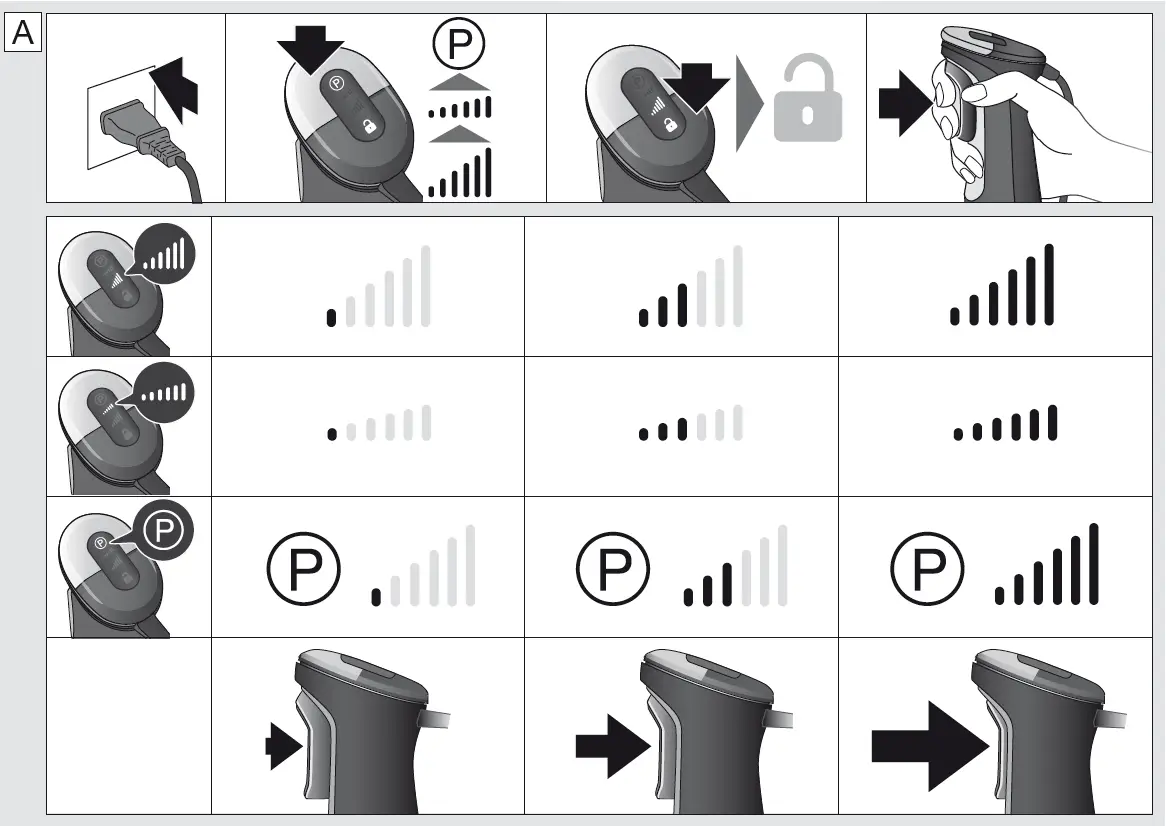 A

P

P

P

P

P