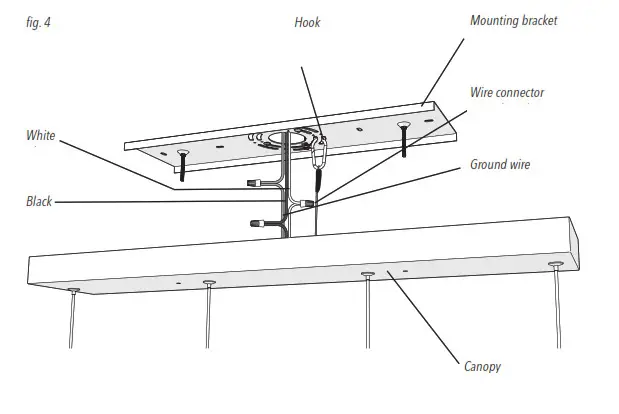 fig. 4

Hook

Mounting bracket

Wire connector

White

Ground wire

Black

Canopy