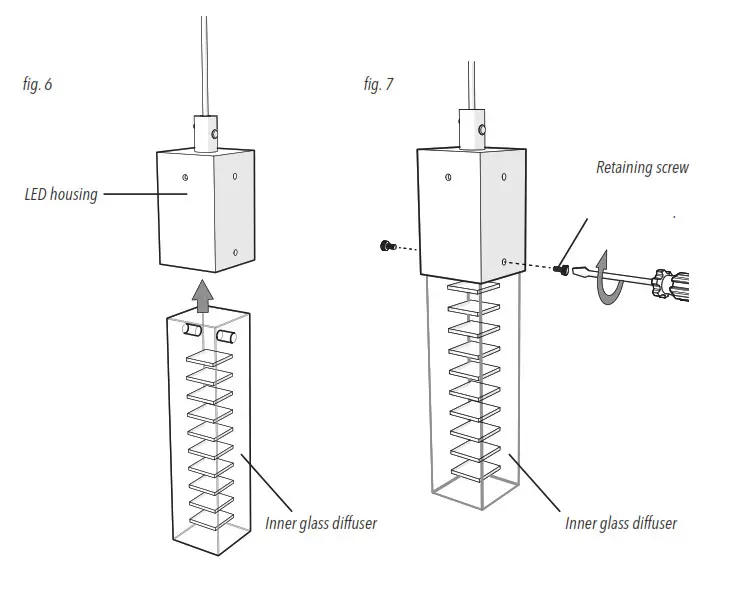 fig. 6

LED housing

Inner glass diffuser

fig. 7

Retaining screw

Inner glass diffuser