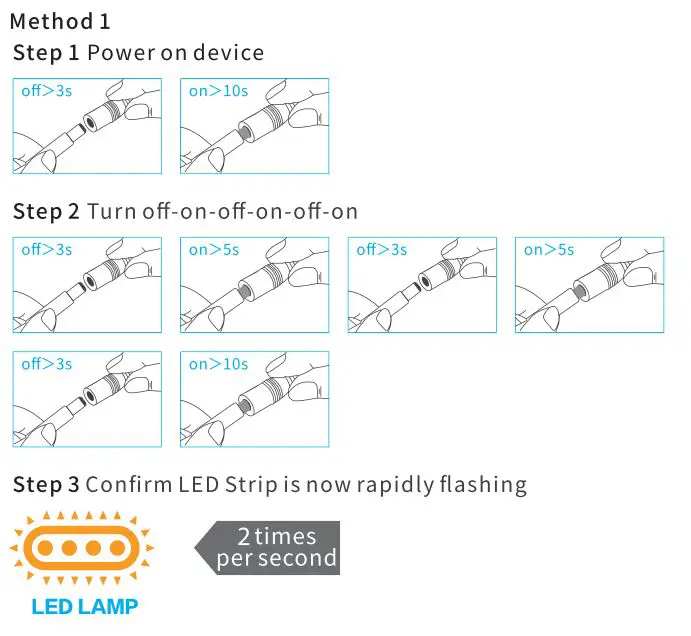 Method 1

Step 1 Power on device

off>3s

on>10s

Step 2 Turn off-on-off-on-off-on

off>3s

on>5s

off>3s

on>5s

off>3s

on>10s

Step 3 Confirm LED Strip is now rapidly flashing

LED LAMP

2 times per second