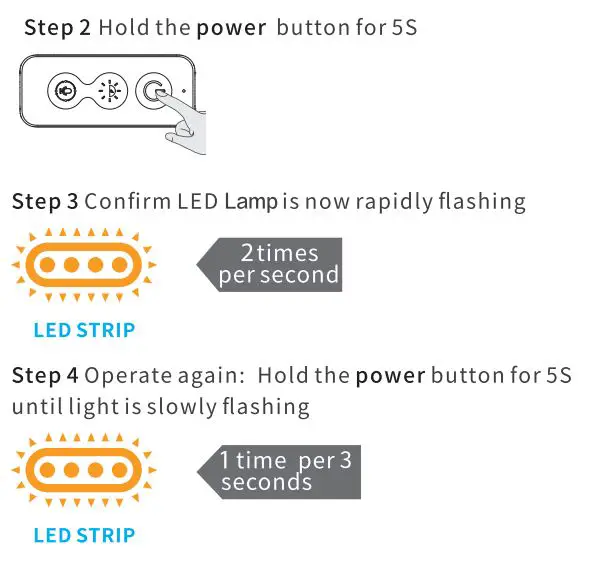 Step 2 Hold the power button for 5S

Step 3 Confirm LED Lamp is now rapidly flashing

2 times per second

LED STRIP

Step 4 Operate again: Hold the power button for 5S until light is slowly flashing

1 time per 3 seconds

LED STRIP