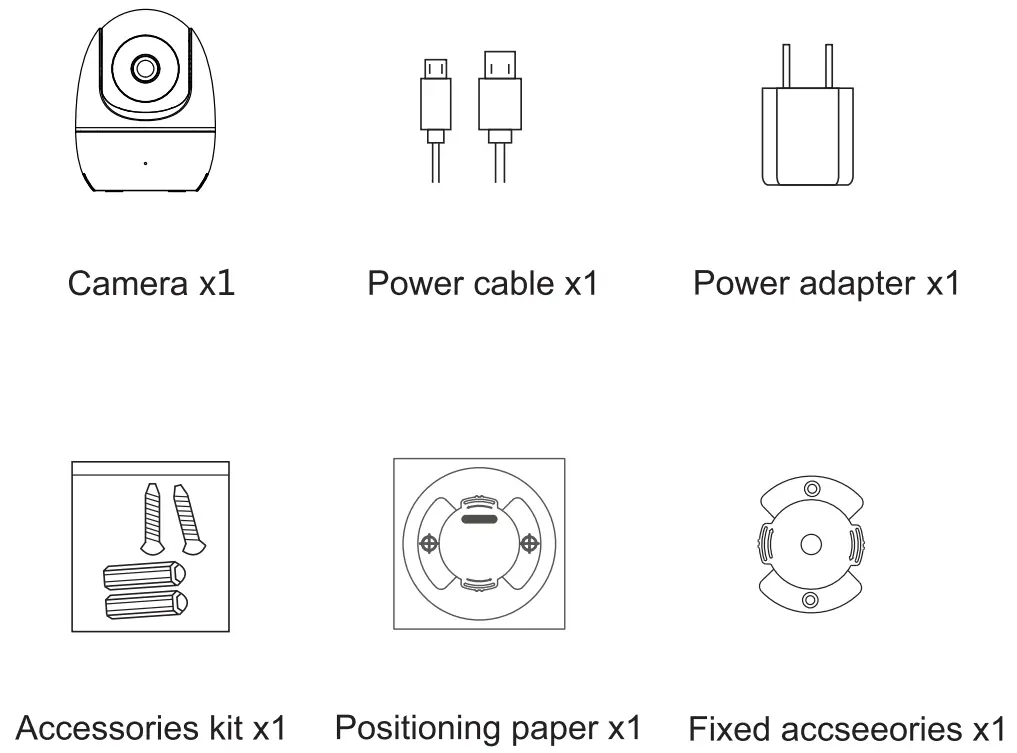 Camera x1

Power cable x1

Power adapter x1

Accessories kit x1

Positioning paper x1

Fixed accseeories x1