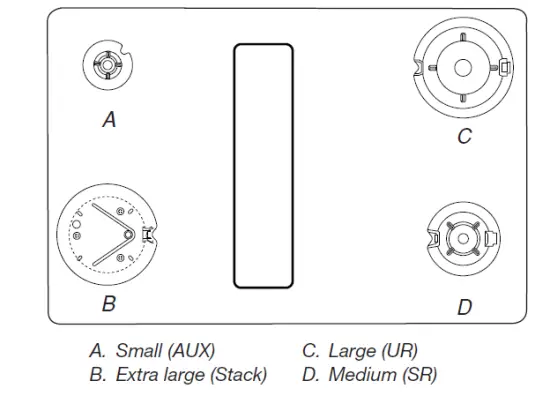 A

C

B

D

A. Small (AUX)
B. Extra large (Stack)

C. Large (UR)
D. Medium (SR)