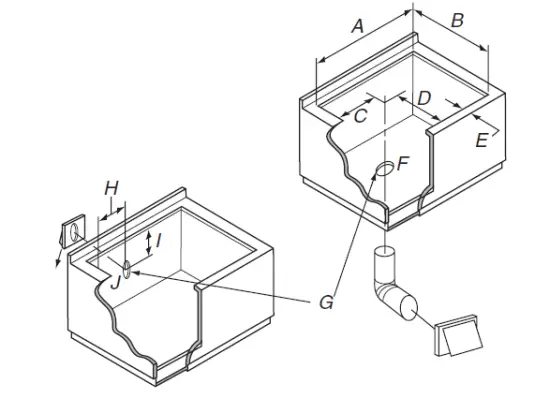 A
B
C
D
E
F
H
I
J
G