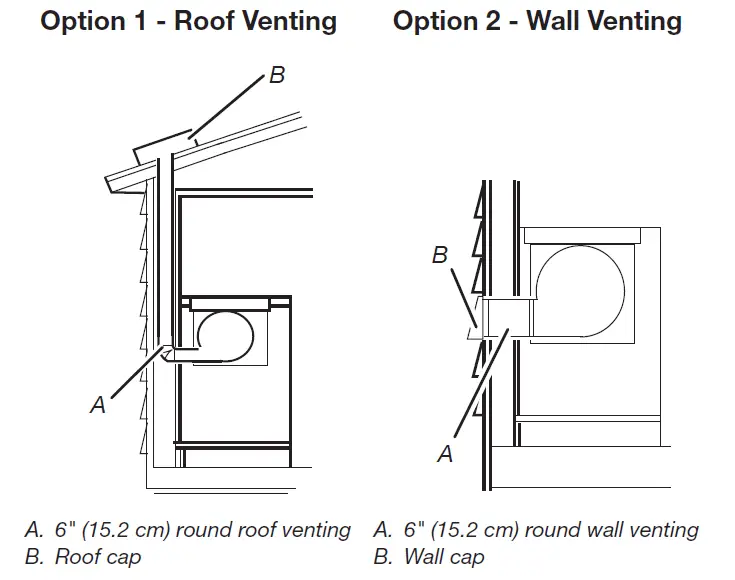 Option 1 - Roof Venting

B

A

A. 6" (15.2 cm) round roof venting
B. Roof cap

Option 2 - Wall Venting

B

A

A. 6" (15.2 cm) round wall venting
B. Wall cap