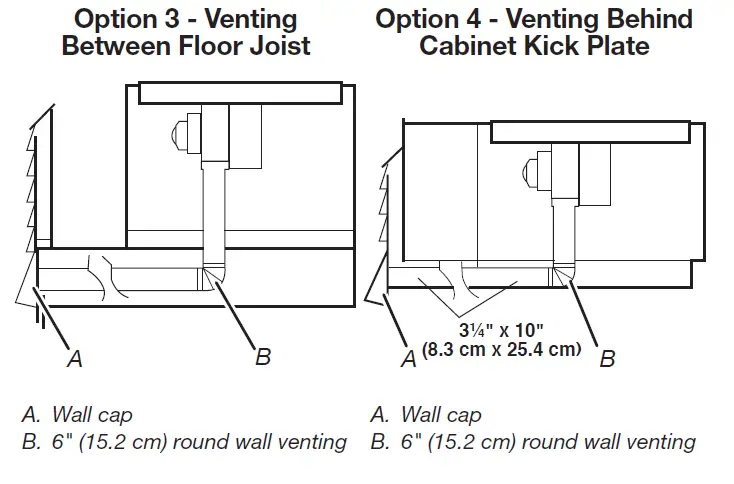 Option 3 - Venting Between Floor Joist

A

B

A. Wall cap
B. 6" (15.2 cm) round wall venting

Option 4 - Venting Behind Cabinet Kick Plate

3¼" x 10" (8.3 cm x 25.4 cm)

A

B

A. Wall cap
B. 6" (15.2 cm) round wall venting