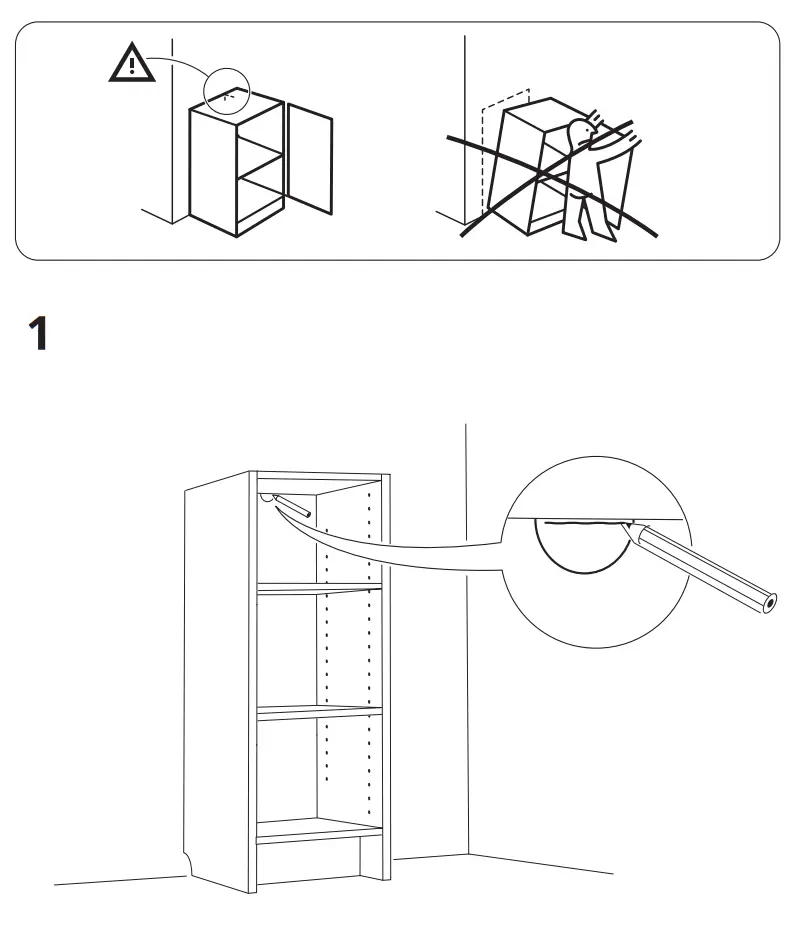 1