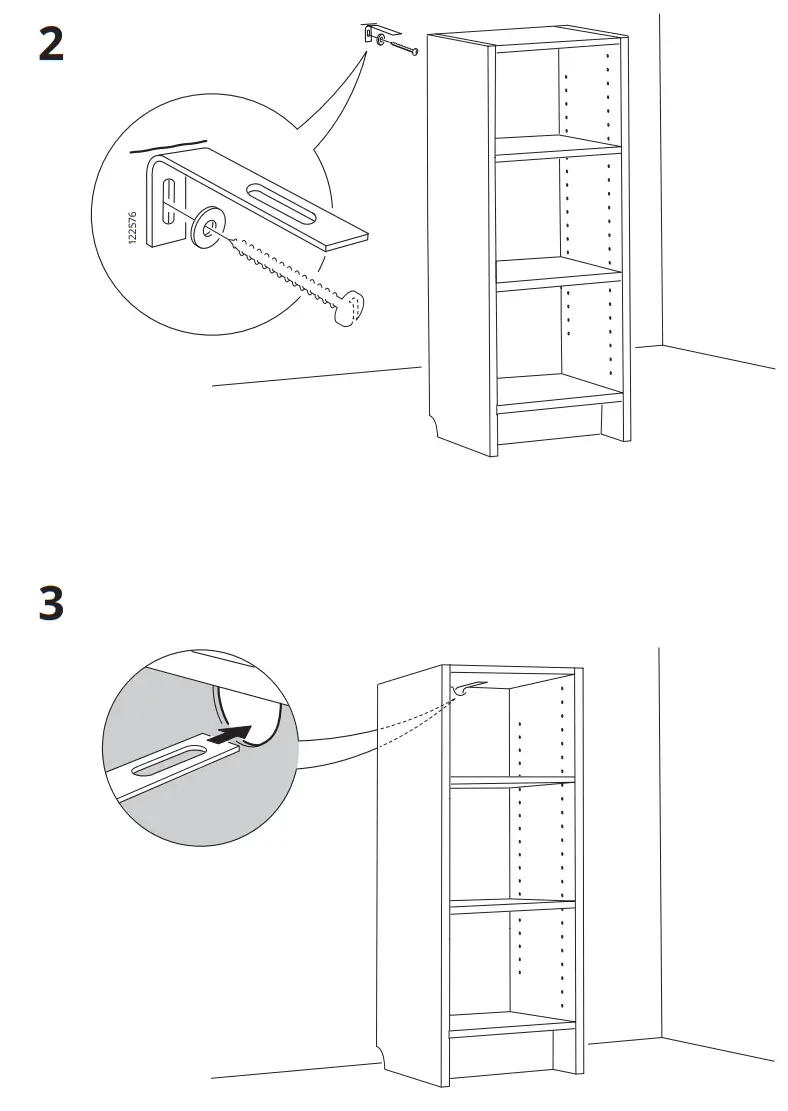 2

122576

3