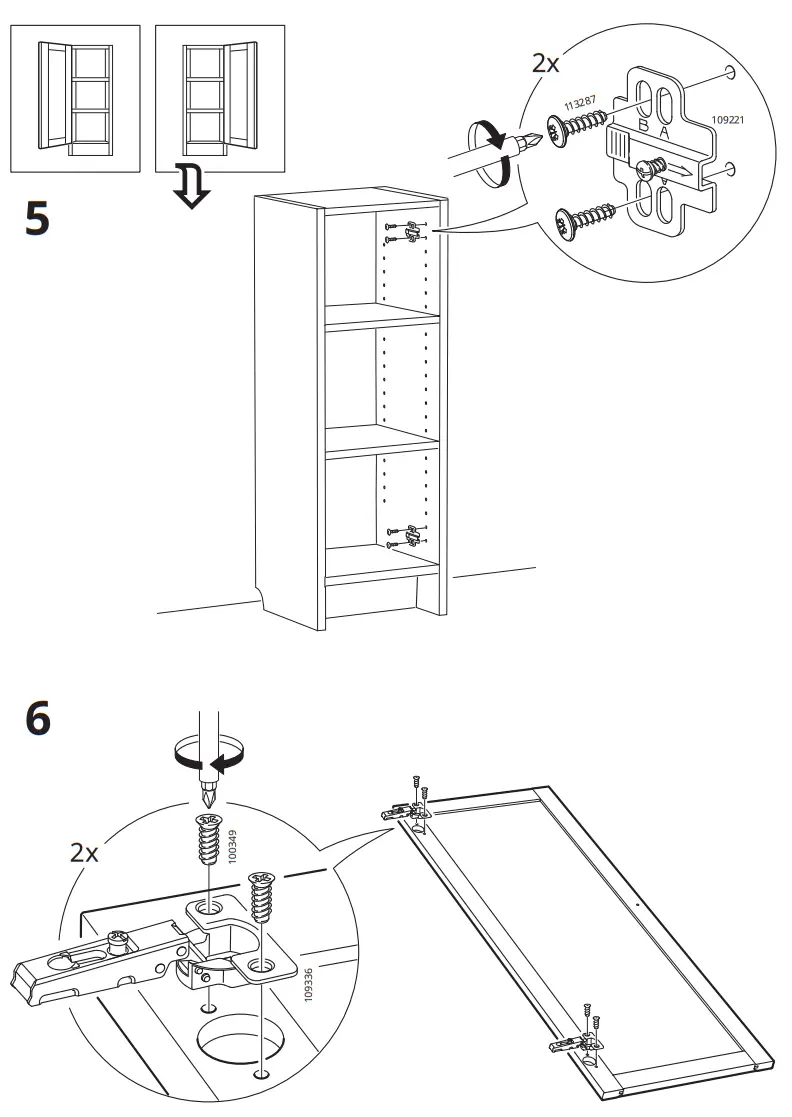 5

2x

113287

B A

109221

6

2x

100349

109336