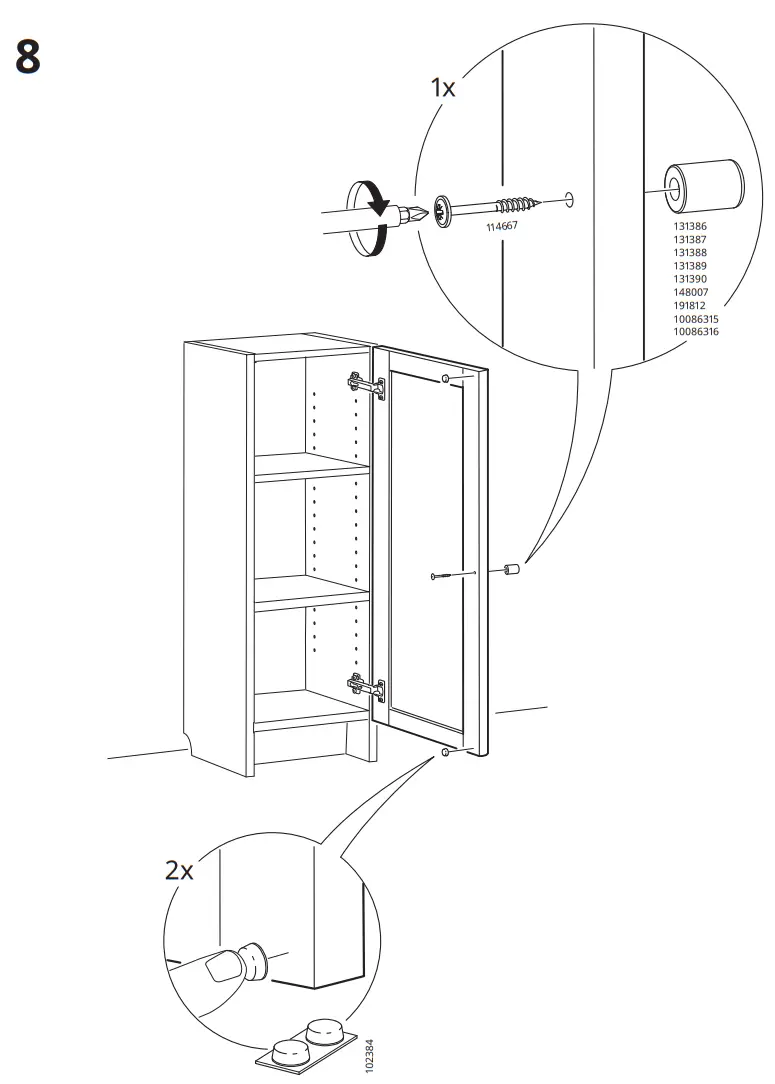 8

1x

114667

131386
131387
131388
131389
131390
148007
191812
10086315
10086316

2x

102384