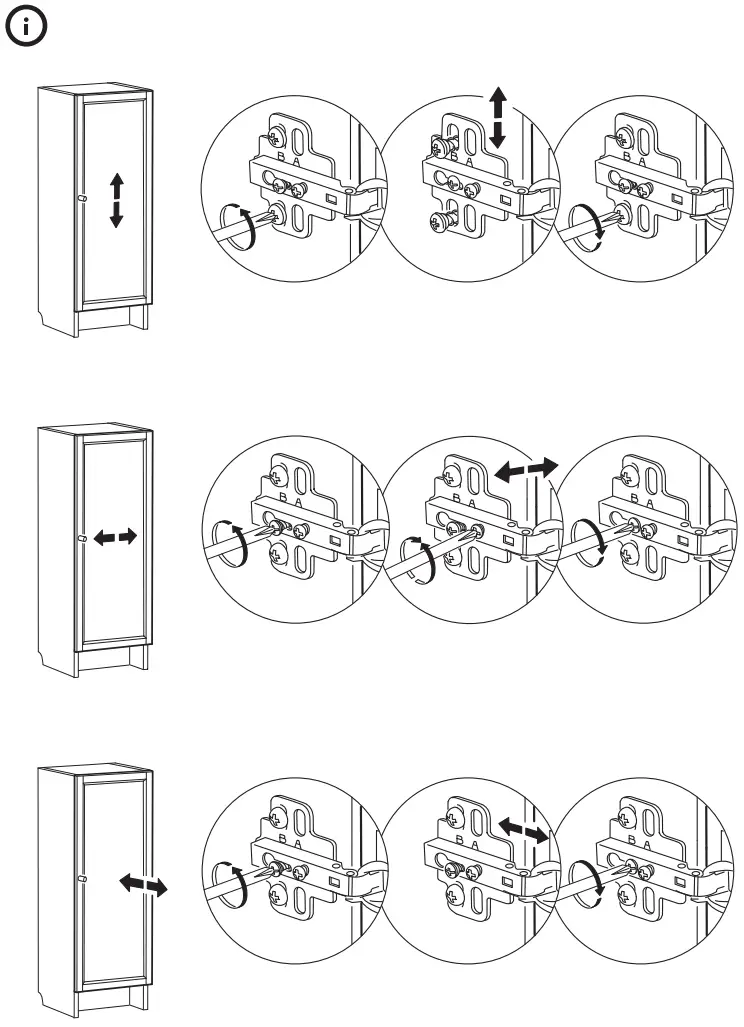 i

B A

B A

B A

B A

B A

B A

B A

B A

B A