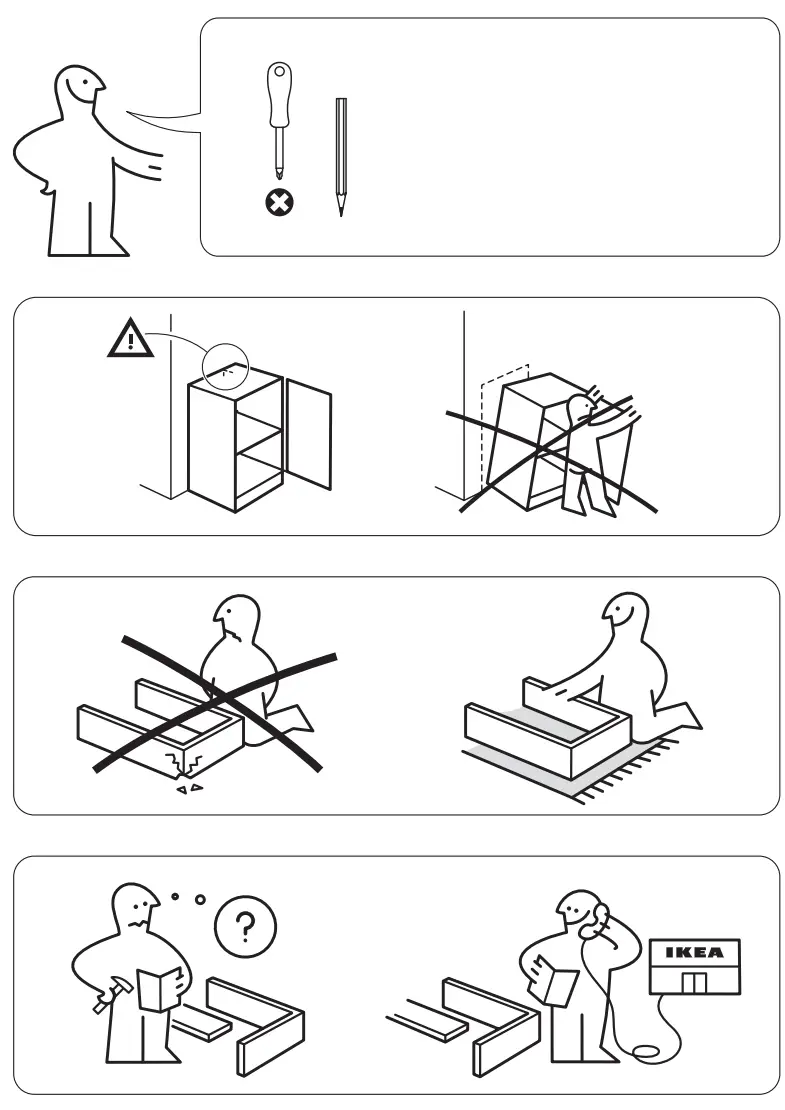 ?

IKEA