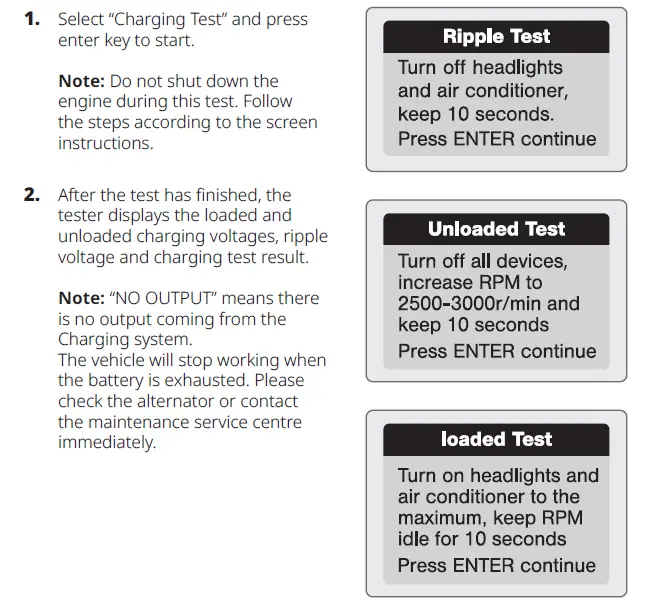 1. Select “Charging Test” and press enter key to start.

Note: Do not shut down the engine during this test. Follow the steps according to the screen instructions.

2. After the test has finished, the tester displays the loaded and unloaded charging voltages, ripple voltage and charging test result.

Note: “NO OUTPUT” means there is no output coming from the Charging system.
The vehicle will stop working when the battery is exhausted. Please check the alternator or contact the maintenance service centre immediately.

Ripple Test
Turn off headlights and air conditioner, keep 10 seconds.
Press ENTER continue

Unloaded Test
Turn off all devices, increase RPM to 2500-3000r/min and keep 10 seconds
Press ENTER continue

loaded Test
Turn on headlights and air conditioner to the maximum, keep RPM idle for 10 seconds
Press ENTER continue