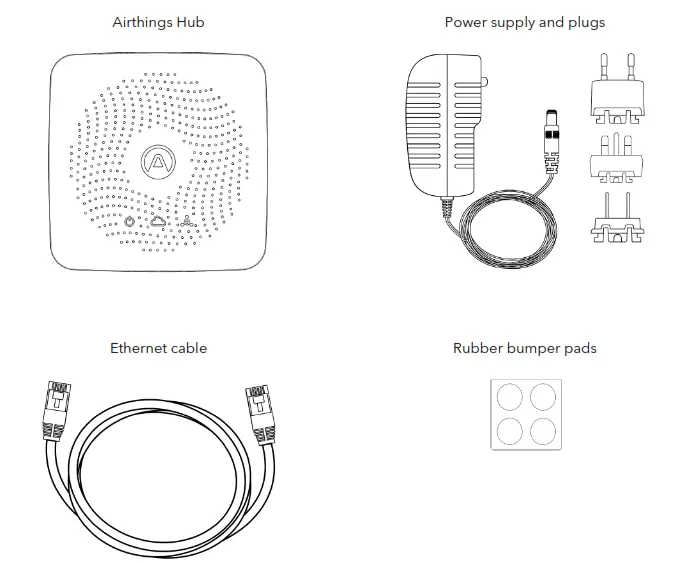 Airthings Hub

Power supply and plugs

Ethernet cable

Rubber bumper pads