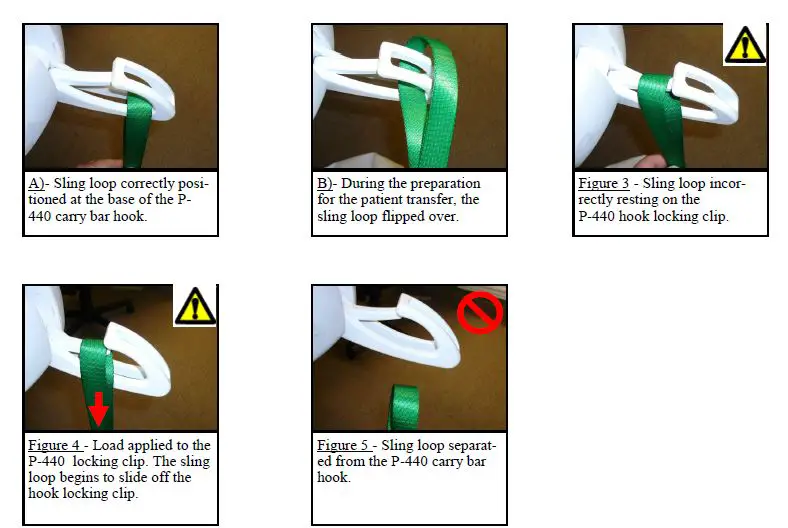 A)- Sling loop correctly positioned at the base of the P-440 carry bar hook.

B)- During the preparation for the patient transfer, the sling loop flipped over.

Figure 3 - Sling loop incorrectly resting on the P-440 hook locking clip.

Figure 4 - Load applied to the P-440 locking clip. The sling loop begins to slide off the hook locking clip.

Figure 5 - Sling loop separated from the P-440 carry bar hook.