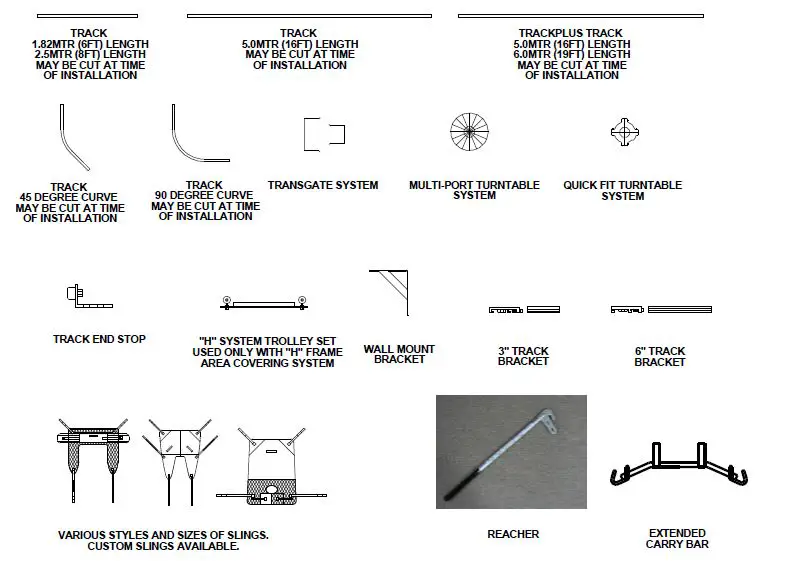 TRACK
1.82MTR (6FT) LENGTH
2.5MTR (8FT) LENGTH
MAY BE CUT AT TIME
OF INSTALLATION

TRACK
5.0MTR (16FT) LENGTH
MAY BE CUT AT TIME
OF INSTALLATION

TRACKPLUS TRACK
5.0MTR (16FT) LENGTH
6.0MTR (19FT) LENGTH
MAY BE CUT AT TIME
OF INSTALLATION

TRACK
45 DEGREE CURVE
MAY BE CUT AT TIME
OF INSTALLATION

TRACK
90 DEGREE CURVE
MAY BE CUT AT TIME
OF INSTALLATION

TRANSGATE SYSTEM

MULTI-PORT TURNTABLE
SYSTEM

QUICK FIT TURNTABLE
SYSTEM

TRACK END STOP

"H" SYSTEM TROLLEY SET
USED ONLY WITH "H" FRAME
AREA COVERING SYSTEM

WALL MOUNT
BRACKET

3" TRACK
BRACKET

6" TRACK
BRACKET

VARIOUS STYLES AND SIZES OF SLINGS.
CUSTOM SLINGS AVAILABLE.

REACHER

EXTENDED
CARRY BAR