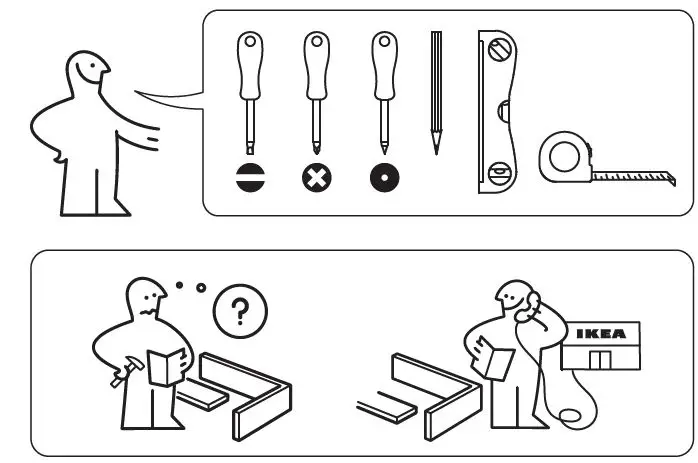 ?

IKEA