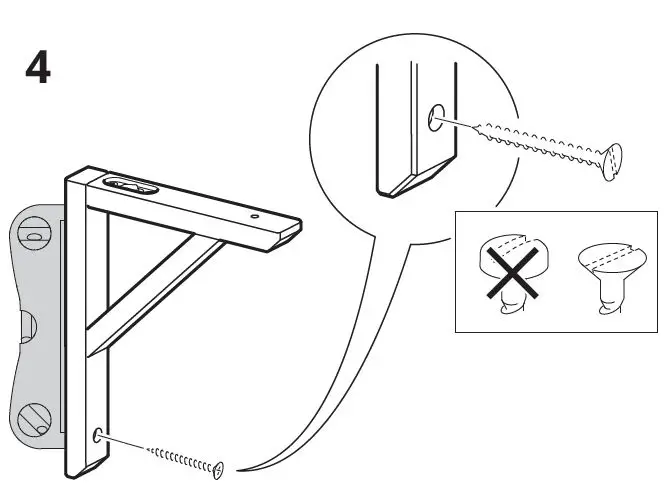 4