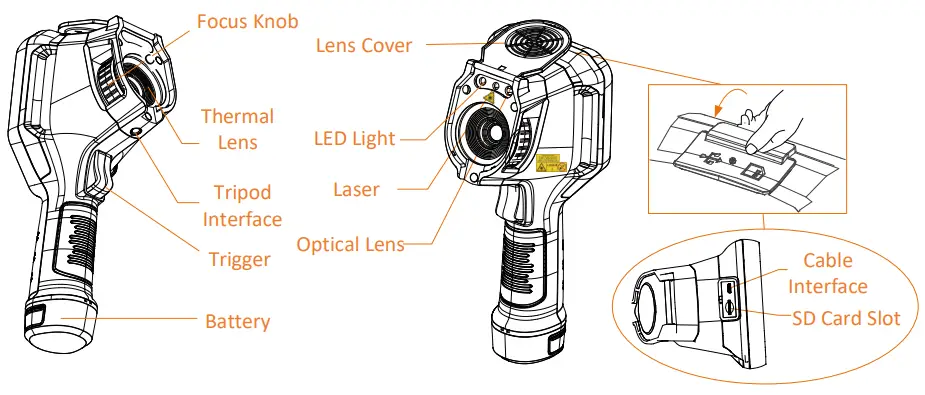 Focus Knob

Thermal Lens

Tripod Interface

Trigger

Battery

Lens Cover

LED Light

Laser

Optical Lens

Cable Interface

SD Card Slot