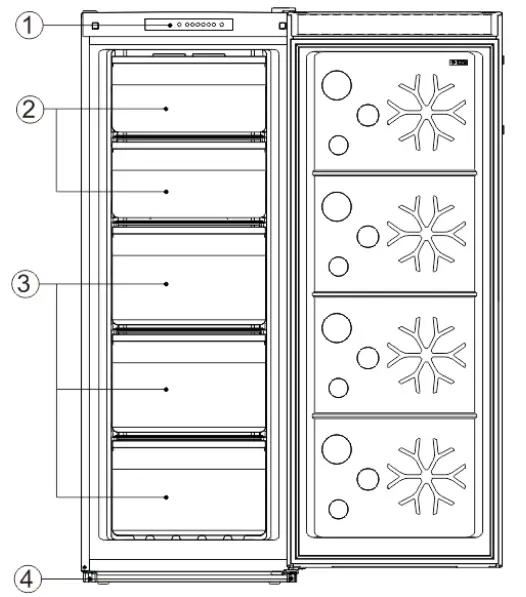 1
2
3
4