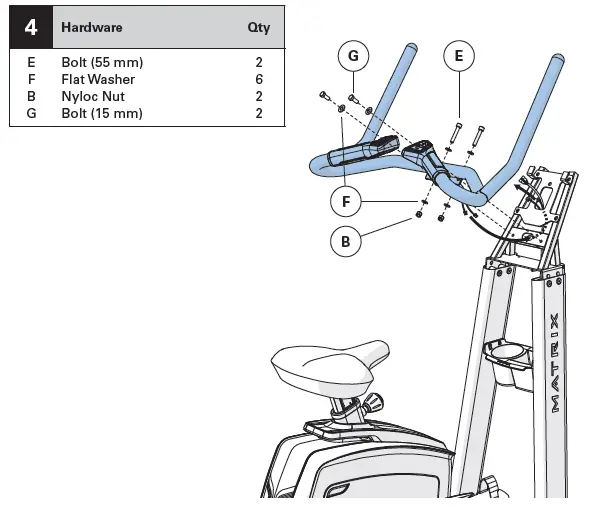 | 4 | Hardware | Qty |
|---|---|---|
| E | Bolt (55 mm) | 2 |
| F | Flat Washer | 6 |
| B | Nyloc Nut | 2 |
| G | Bolt (15 mm) | 2 |

G

E

F

B

MATRIX