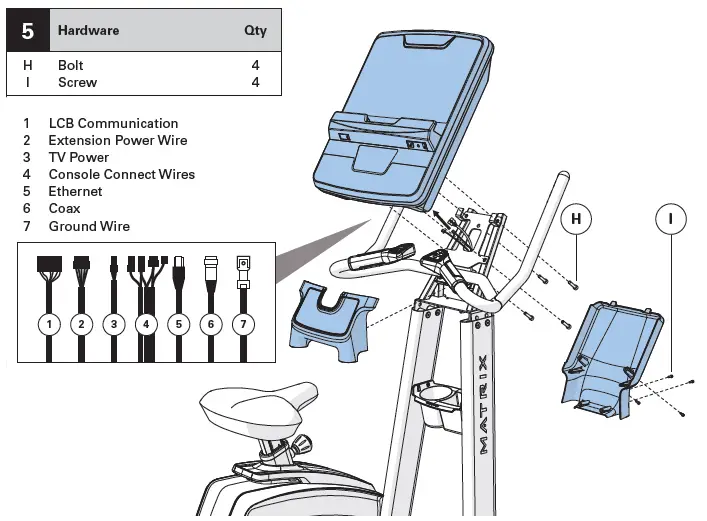 | 5 | Hardware | Qty |
|---|---|---|
| H | Bolt | 4 |
| I | Screw | 4 |

1 LCB Communication
2 Extension Power Wire
3 TV Power
4 Console Connect Wires
5 Ethernet
6 Coax
7 Ground Wire

1 2 3 4 5 6 7

H

I

MATRIX