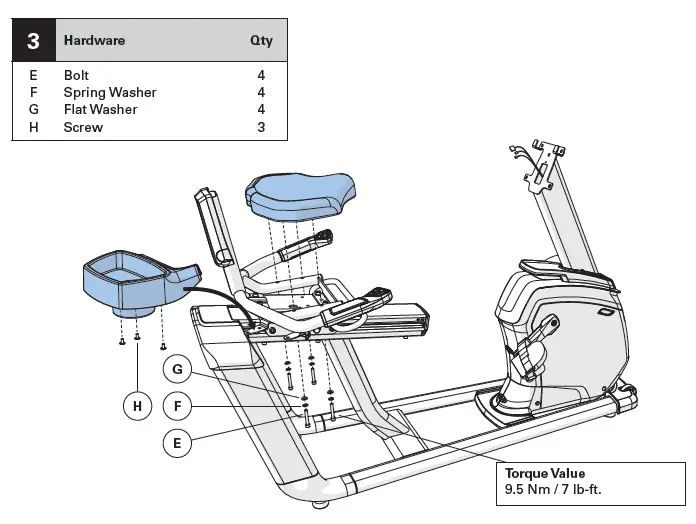 | 3 | Hardware | Qty |
|---|---|---|
| E | Bolt | 4 |
| F | Spring Washer | 4 |
| G | Flat Washer | 4 |
| H | Screw | 3 |

G

H

F

E

Torque Value
9.5 Nm / 7 lb-ft.