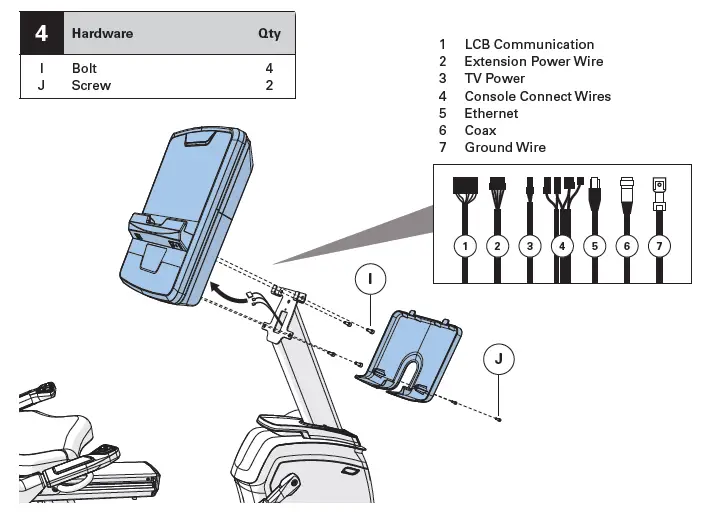 | 4 | Hardware | Qty |
|---|---|---|
| I | Bolt | 4 |
| J | Screw | 2 |

1 LCB Communication
2 Extension Power Wire
3 TV Power
4 Console Connect Wires
5 Ethernet
6 Coax
7 Ground Wire

1 2 3 4 5 6 7

I

J