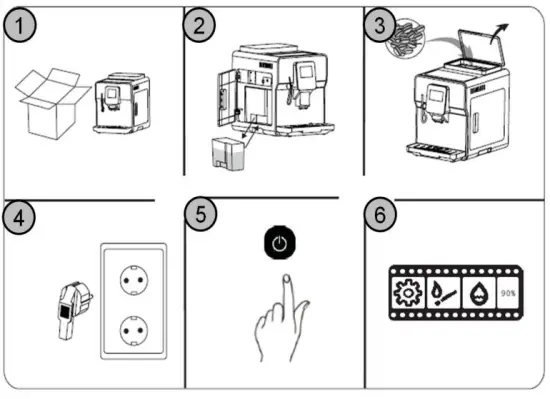 1

2

3

4

5

6

90%