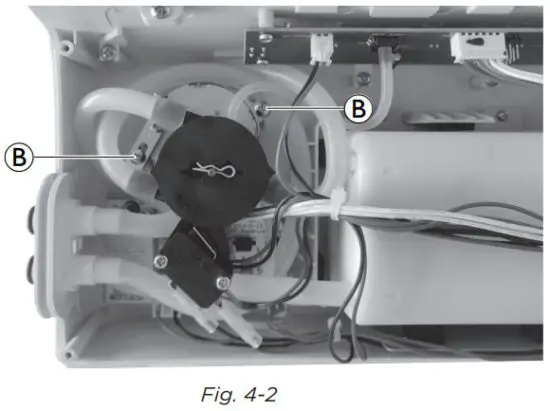 B

B

Fig. 4-2