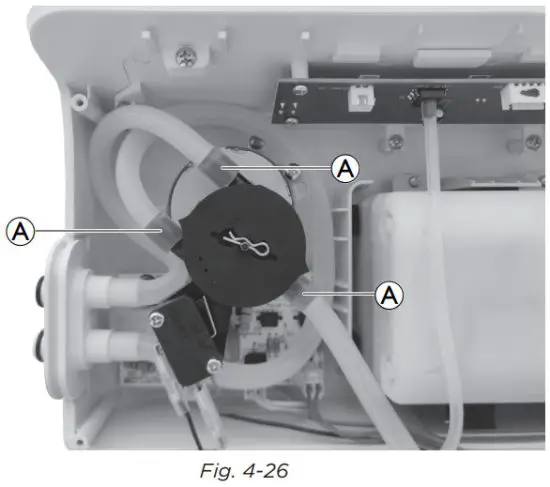 A

A

A

Fig. 4-26