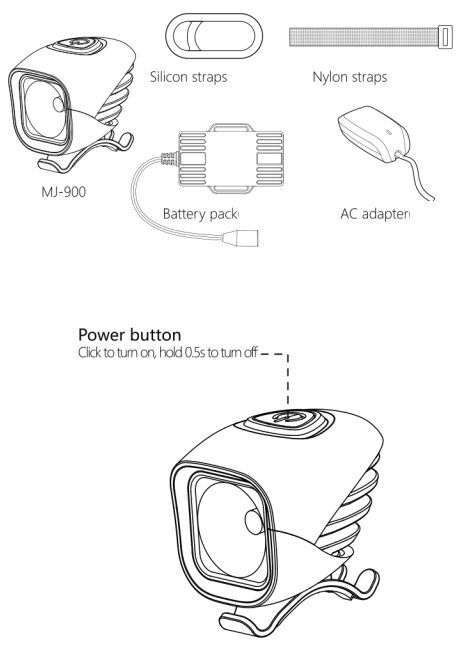 Silicon straps

Nylon straps

MJ-900

Battery pack

AC adapter

Power button
Click to turn on, hold 0.5s to turn off