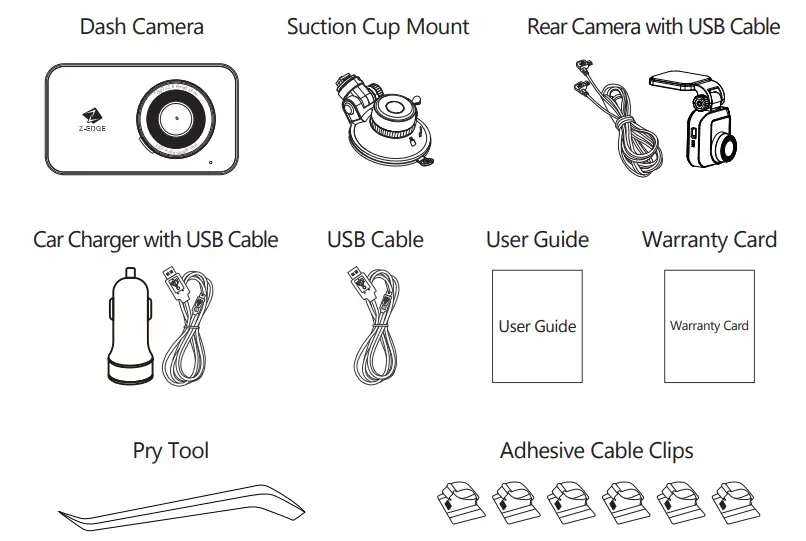 Dash Camera

Z-EDGE

Suction Cup Mount

Rear Camera with USB Cable

Car Charger with USB Cable

USB Cable

User Guide

User Guide

Warranty Card

Warranty Card

Pry Tool

Adhesive Cable Clips