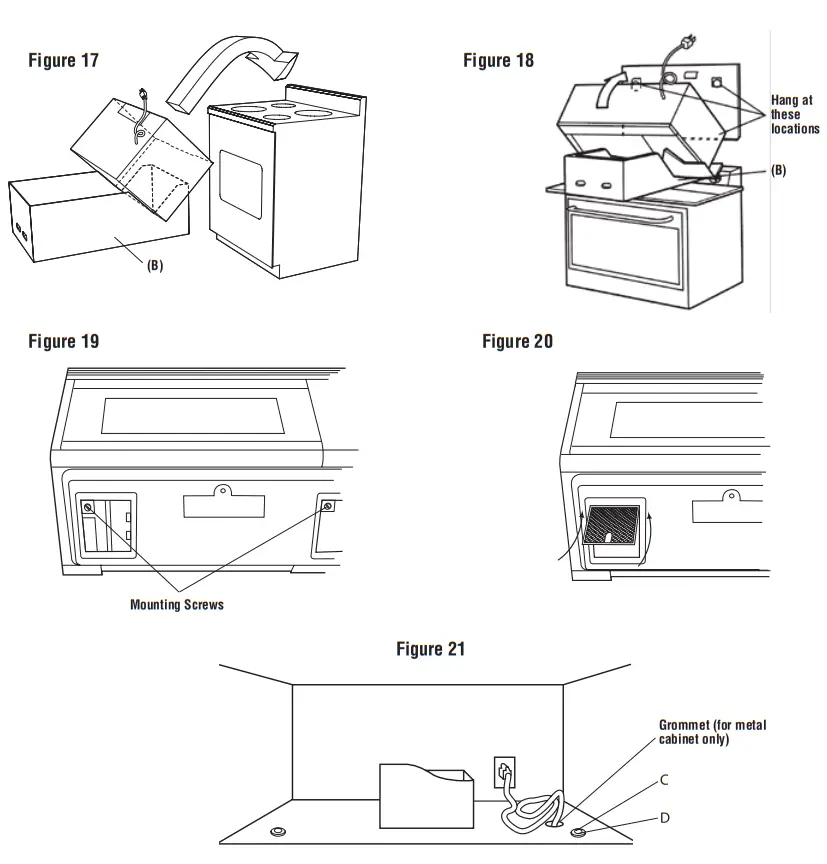 Figure 17

(B)

Figure 18

Hang at these locations

(B)

Figure 19

Mounting Screws

Figure 20

Figure 21

Grommet (for metal cabinet only)

C

D