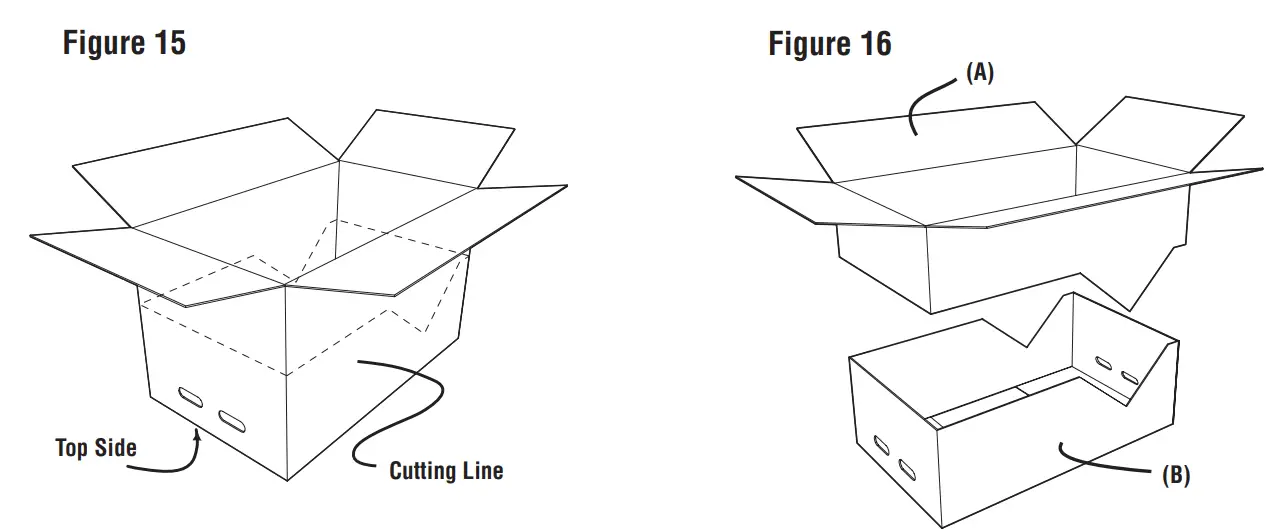 Figure 15

Top Side

Cutting Line

Figure 16

(A)

(B)