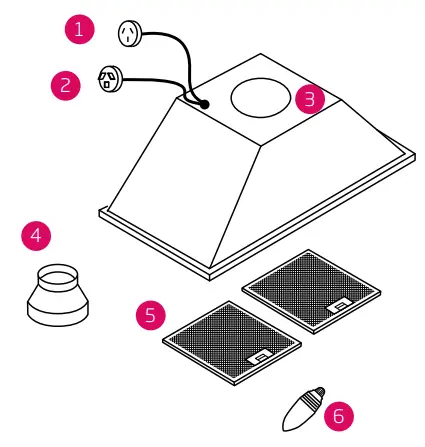 1
2
3
4
5
6